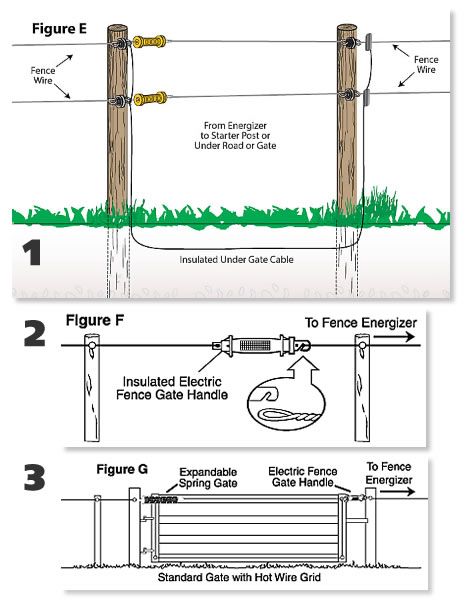 Figure E

Fence Wire

Fence Wire

From Energizer to Starter Post or Under Road or Gate

1

Insulated Under Gate Cable

2

Figure F

To Fence Energizer

Insulated Electric Fence Gate Handle

3

Figure G

Expandable Spring Gate

Electric Fence Gate Handle

To Fence Energizer

Standard Gate with Hot Wire Grid